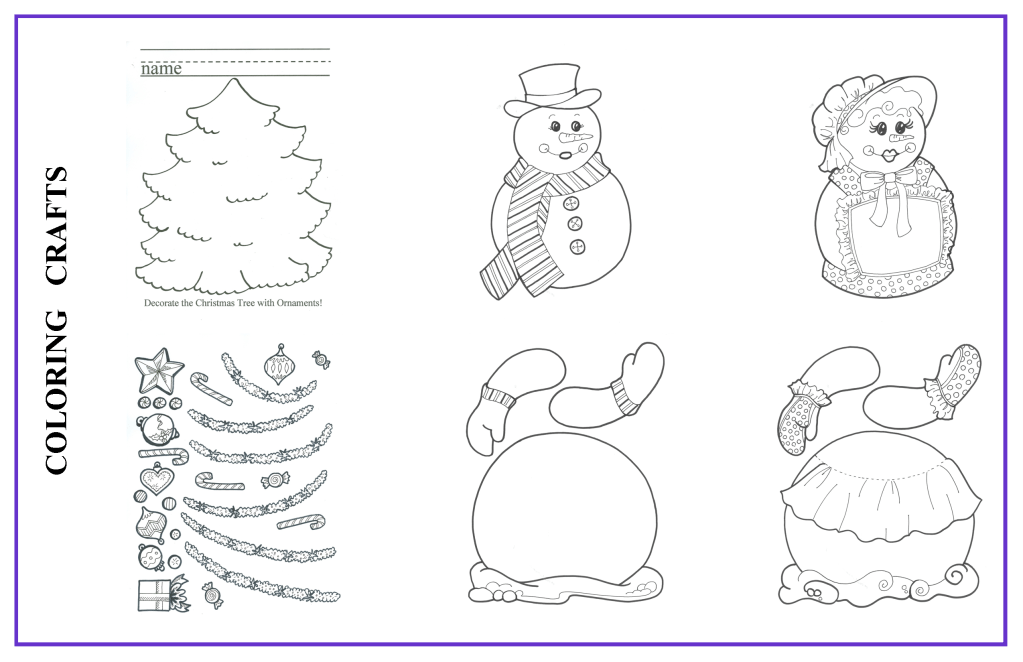 COLORING CRAFTS

name

Decorate the Christmas Tree with Ornaments!